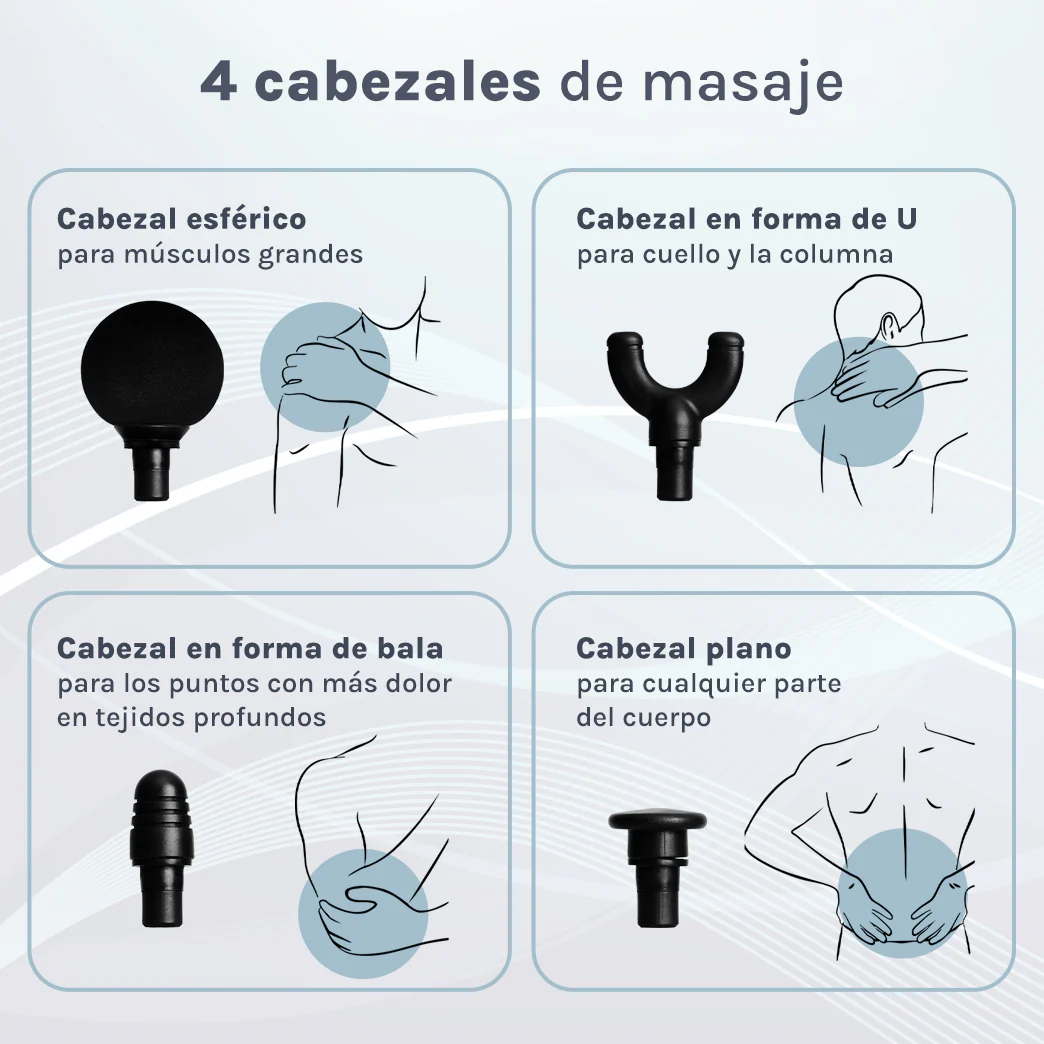 4 cabezales de masaje

Cabezal esférico
para músculos grandes

Cabezal en forma de U
para cuello y la columna

Cabezal en forma de bala
para los puntos con más dolor en tejidos profundos

Cabezal plano
para cualquier parte del cuerpo